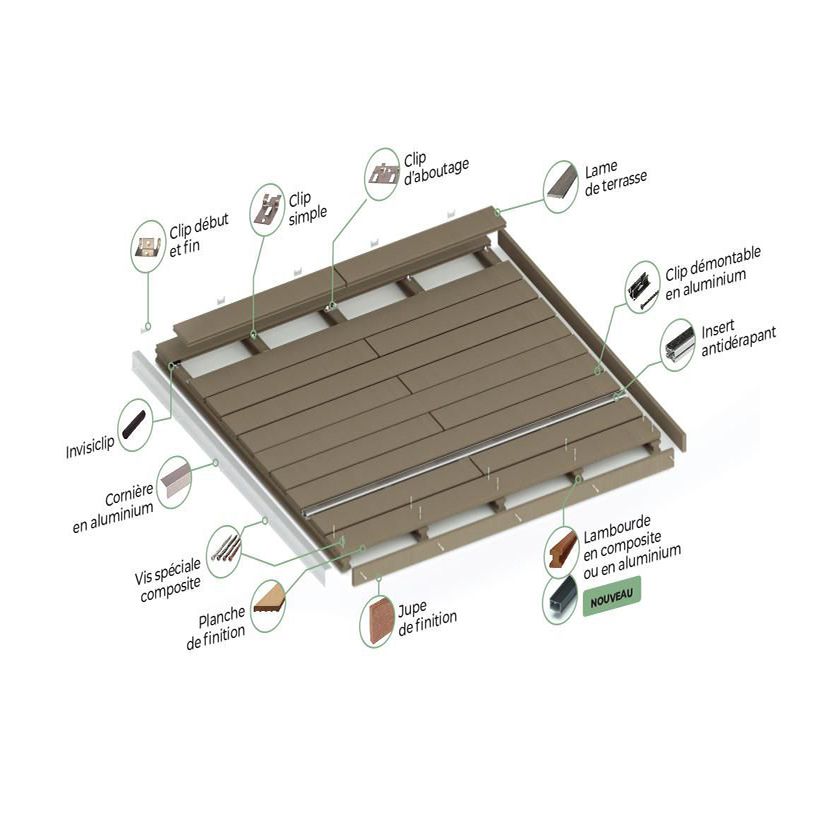 Clip début et fin

Clip simple

Clip d'aboutage

Lame de terrasse

Clip démontable en aluminium

Insert antidérapant

Invisiclip

Cornière en aluminium

Vis spéciale composite

Planche de finition

Jupe de finition

Lambourde en composite ou en aluminium

NOUVEAU