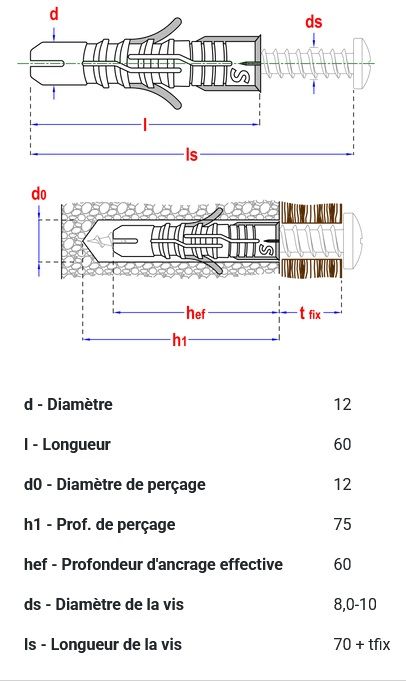 d
ds
S
l
ls

d0
S
hef
t fix
h1

| | |
|---|---|
| d - Diamètre | 12 |
| l - Longueur | 60 |
| d0 - Diamètre de perçage | 12 |
| h1 - Prof. de perçage | 75 |
| hef - Profondeur d'ancrage effective | 60 |
| ds - Diamètre de la vis | 8,0-10 |
| ls - Longueur de la vis | 70 + tfix |