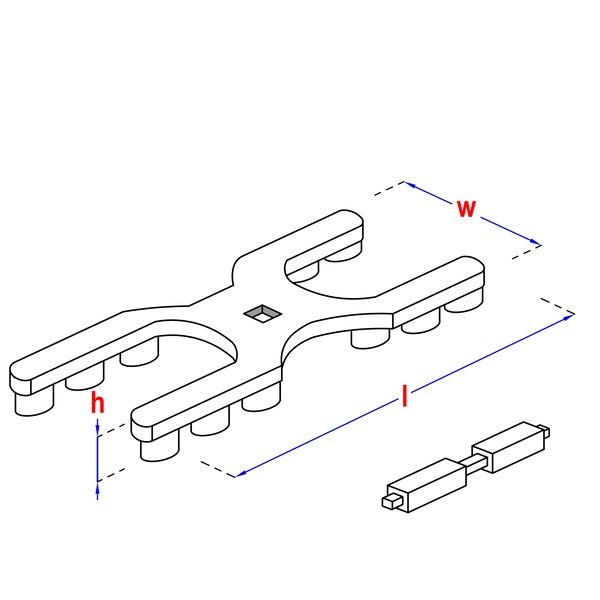 w
h
l