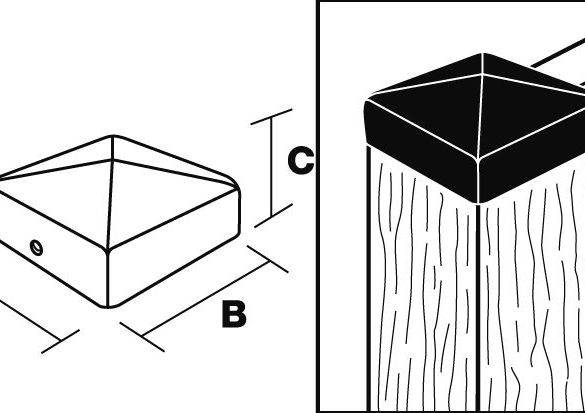 C

B