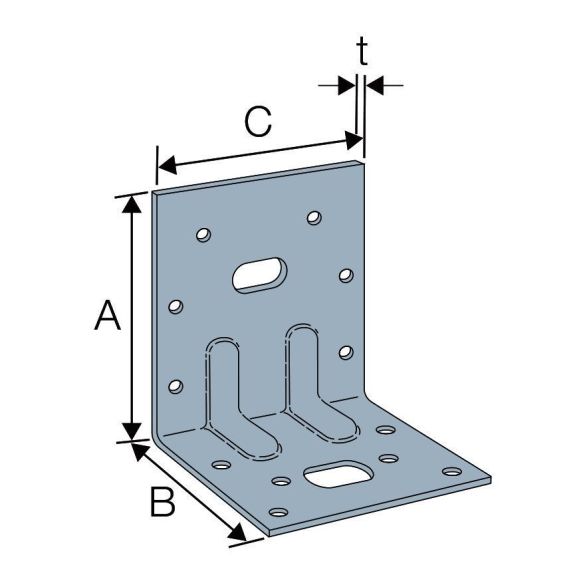 t

C

A

B