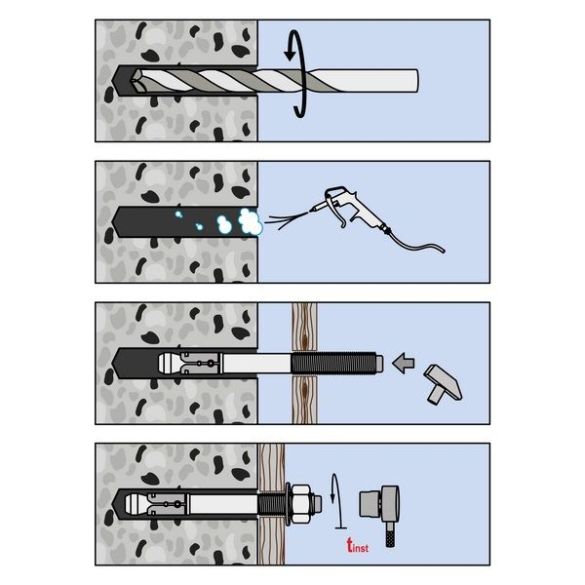 $t_{inst}$