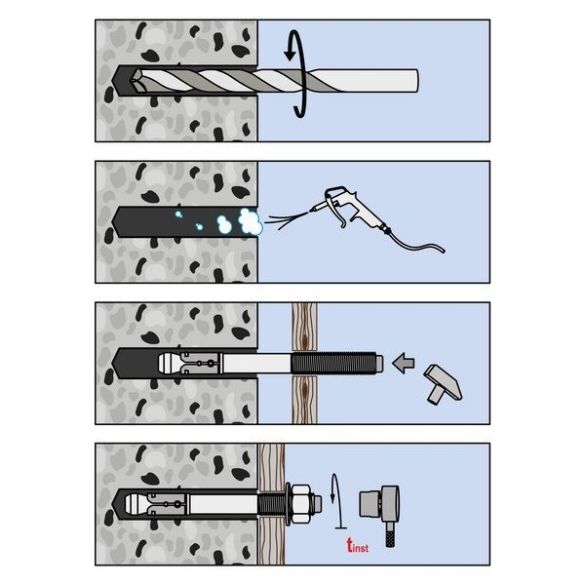 $t_{inst}$