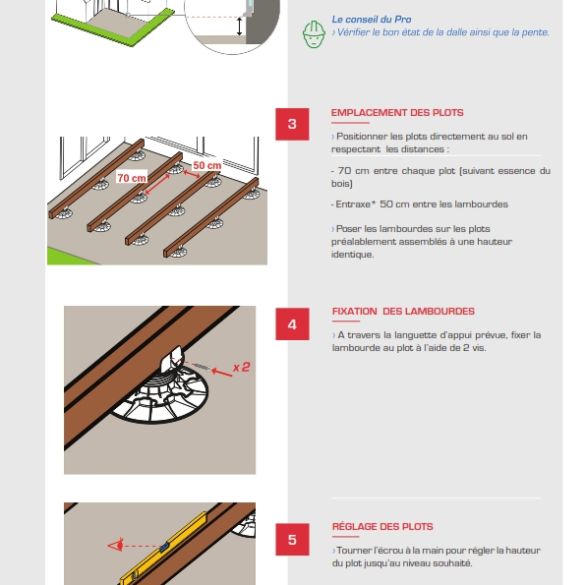 Le conseil du Pro
› Vérifier le bon état de la dalle ainsi que la pente.

70 cm

50 cm

3

EMPLACEMENT DES PLOTS

› Positionner les plots directement au sol en respectant les distances :

- 70 cm entre chaque plot (suivant essence du bois)

- Entraxe* 50 cm entre les lambourdes

› Poser les lambourdes sur les plots préalablement assemblés à une hauteur identique.

x 2

4

FIXATION DES LAMBOURDES

› A travers la languette d'appui prévue, fixer la lambourde au plot à l'aide de 2 vis.

5

RÉGLAGE DES PLOTS

› Tourner l'écrou à la main pour régler la hauteur du plot jusqu'au niveau souhaité.