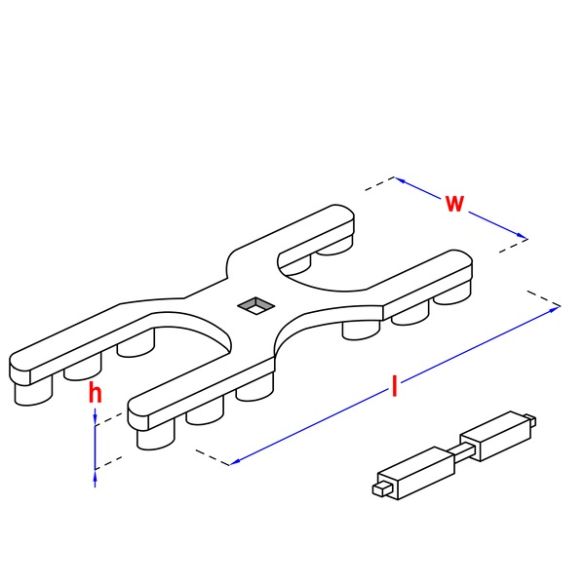 w
h
l